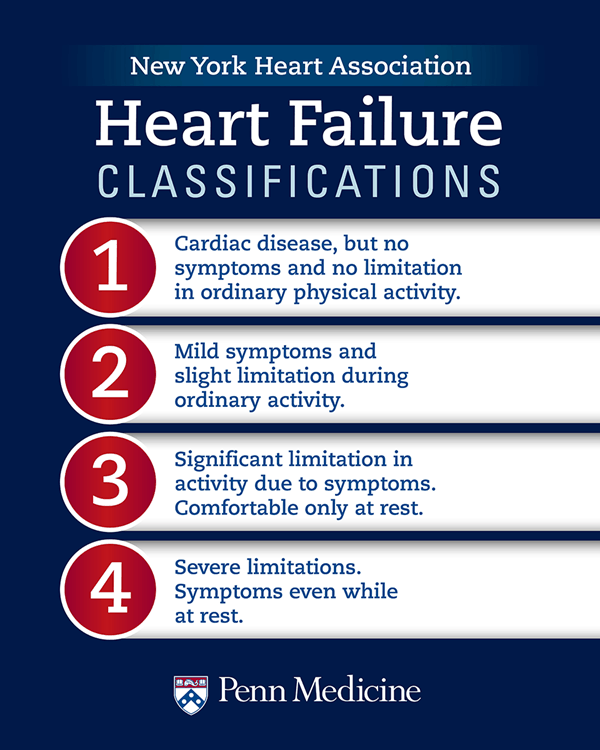 New York Heart Association

Heart Failure

CLASSIFICATIONS

1

Cardiac disease, but no symptoms and no limitation in ordinary physical activity.

2

Mild symptoms and slight limitation during ordinary activity.

3

Significant limitation in activity due to symptoms. Comfortable only at rest.

4

Severe limitations. Symptoms even while at rest.

Penn Medicine